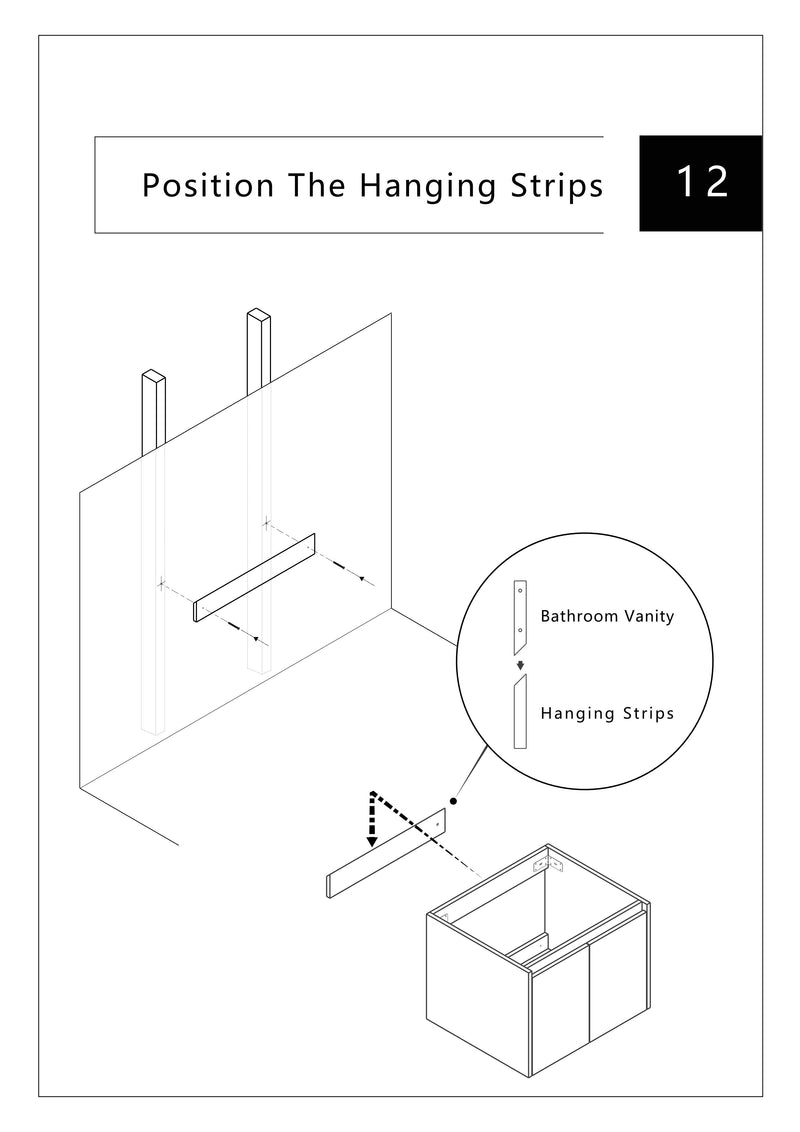 Position The Hanging Strips

12

Bathroom Vanity

Hanging Strips