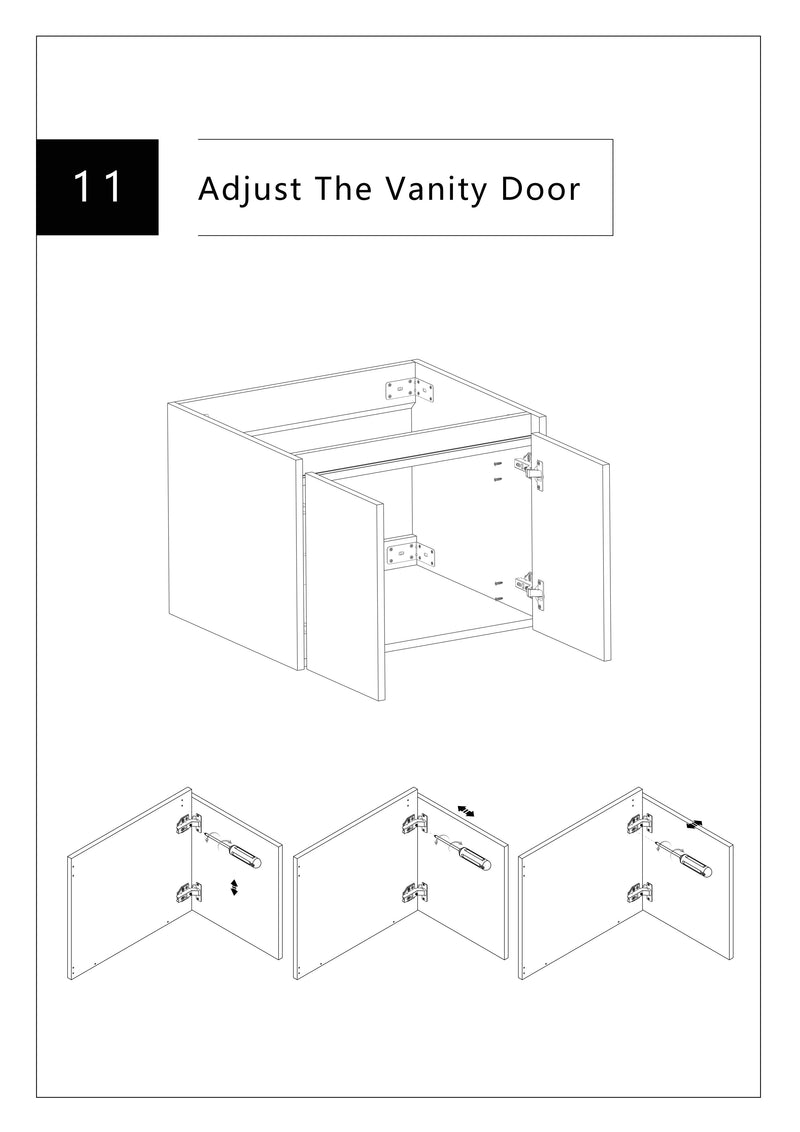 11

Adjust The Vanity Door